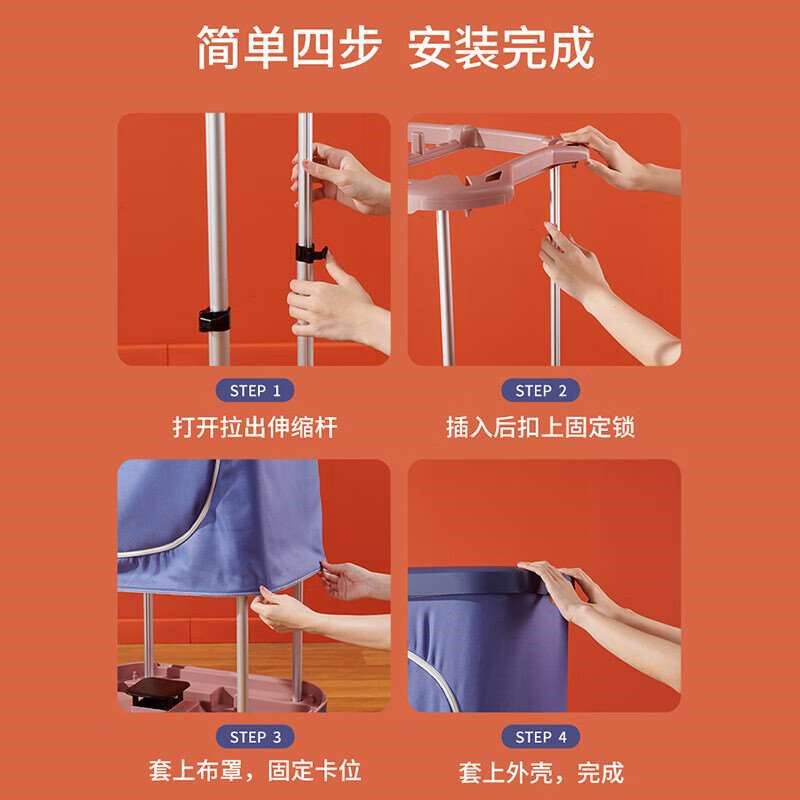 简单四步 安装完成

STEP 1
打开拉出伸缩杆

STEP 2
插入后扣上固定锁

STEP 3
套上布罩，固定卡位

STEP 4
套上外壳，完成