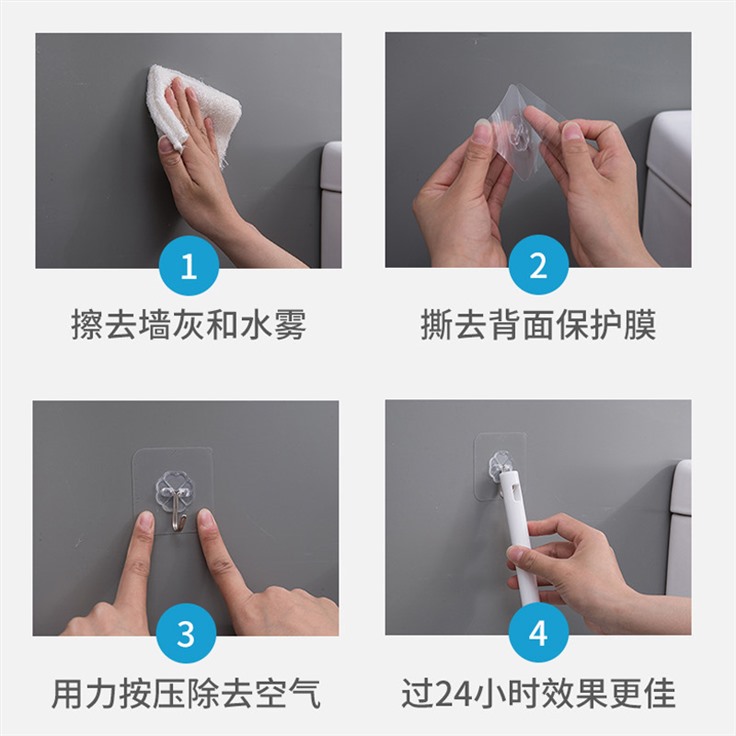 1
擦去墙灰和水雾

2
撕去背面保护膜

3
用力按压除去空气

4
过24小时效果更佳