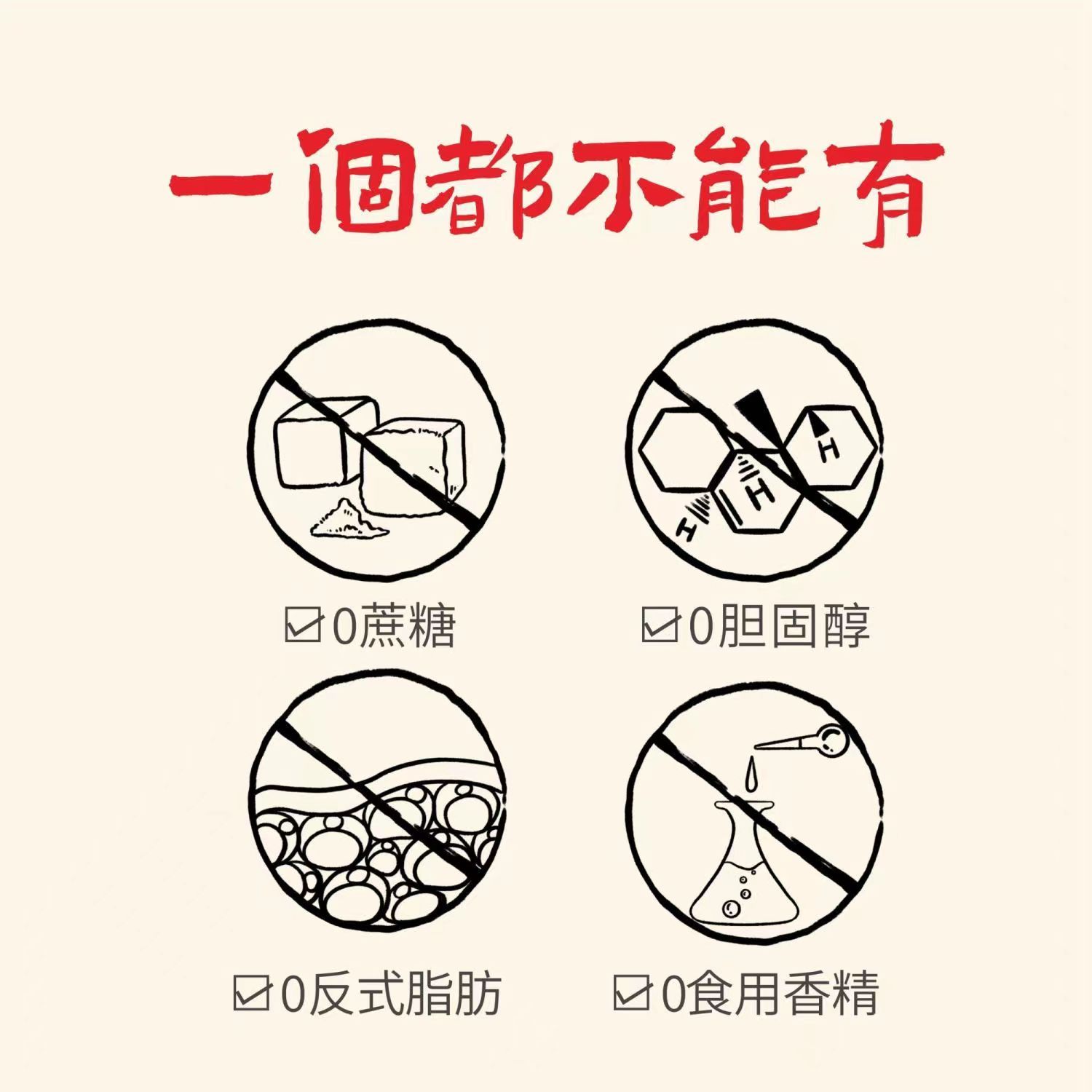 一個都不能有

H

H

H

☑0蔗糖

☑0胆固醇

☑0反式脂肪

☑0食用香精