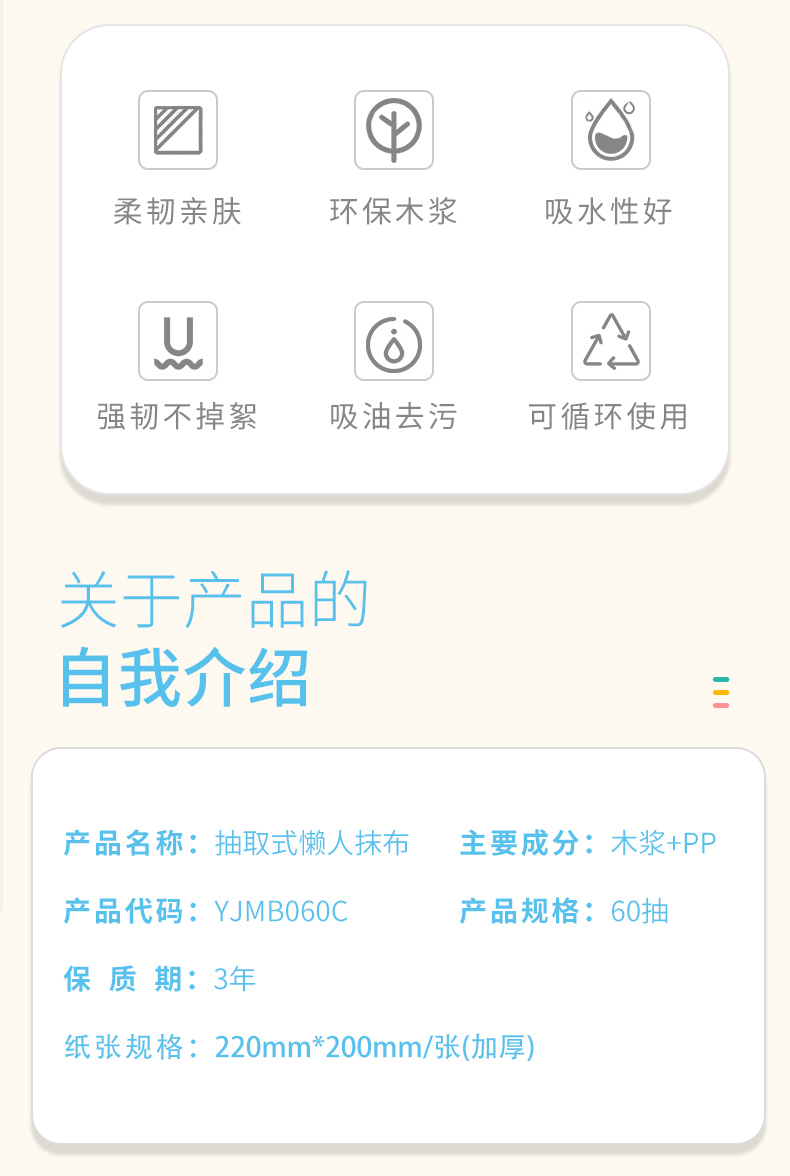 柔韧亲肤 环保木浆 吸水性好

强韧不掉絮 吸油去污 可循环使用

关于产品的
自我介绍

产品名称：抽取式懒人抹布 主要成分：木浆+PP

产品代码：YJMB060C 产品规格：60抽

保质期：3年

纸张规格：220mm*200mm/张(加厚)