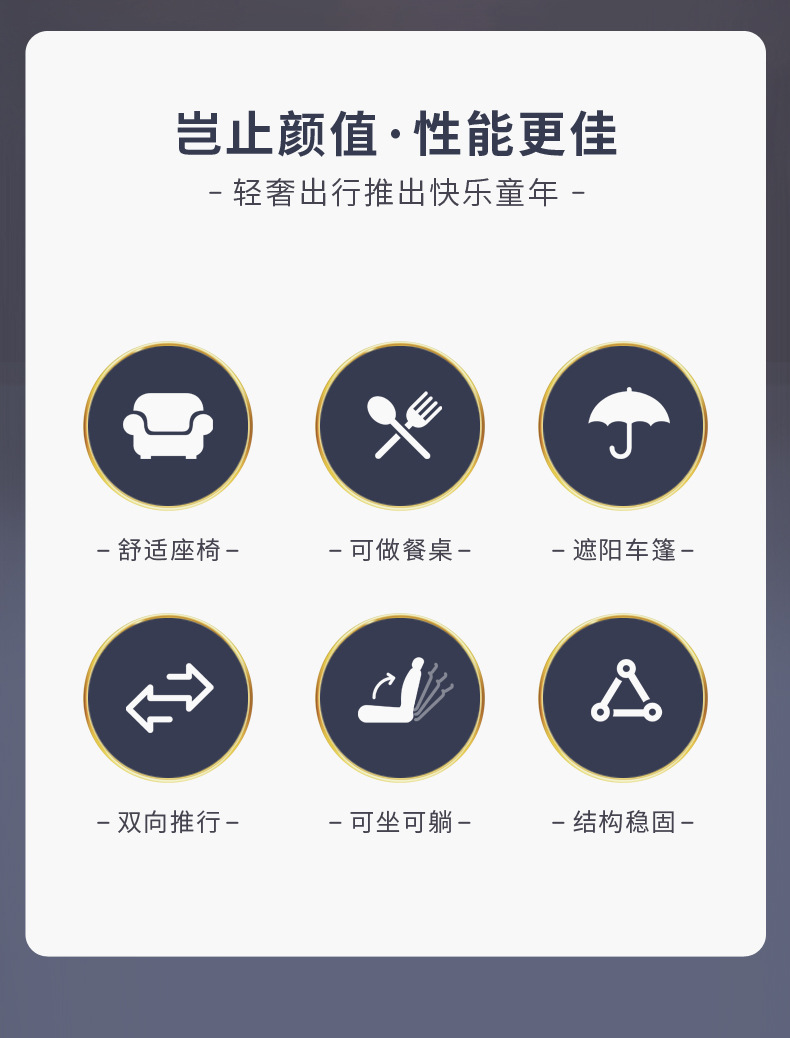 岂止颜值·性能更佳

- 轻奢出行推出快乐童年 -

- 舒适座椅 -

- 可做餐桌 -

- 遮阳车篷 -

- 双向推行 -

- 可坐可躺 -

- 结构稳固 -