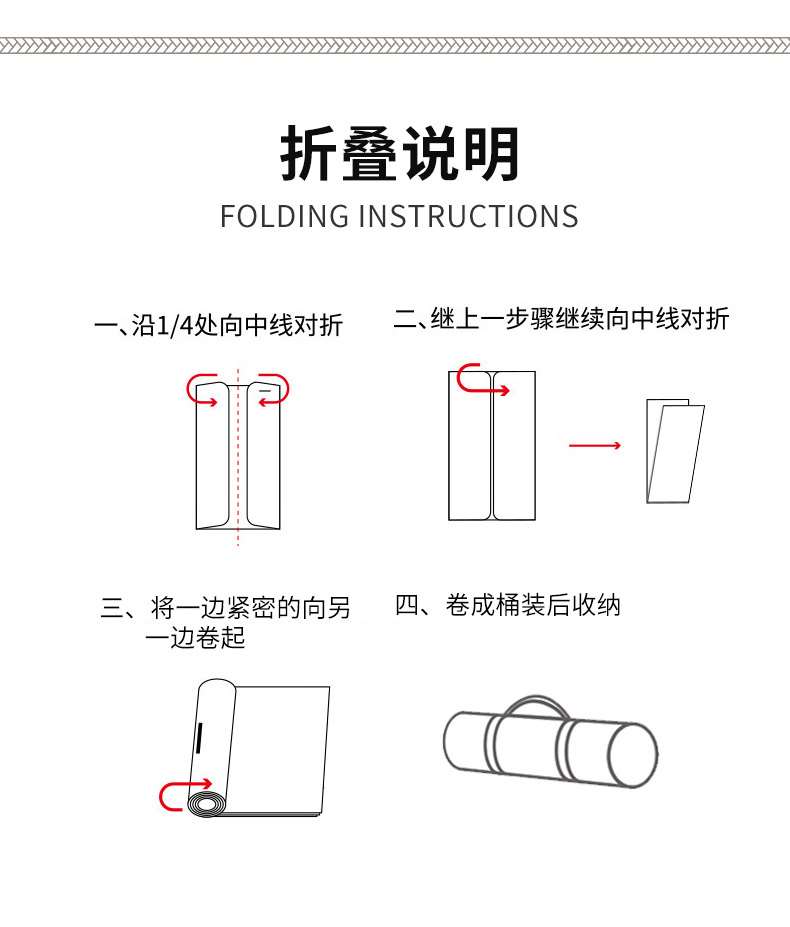 折叠说明
FOLDING INSTRUCTIONS

一、沿1/4处向中线对折

二、继上一步骤继续向中线对折

三、将一边紧密的向另一边卷起

四、卷成桶装后收纳