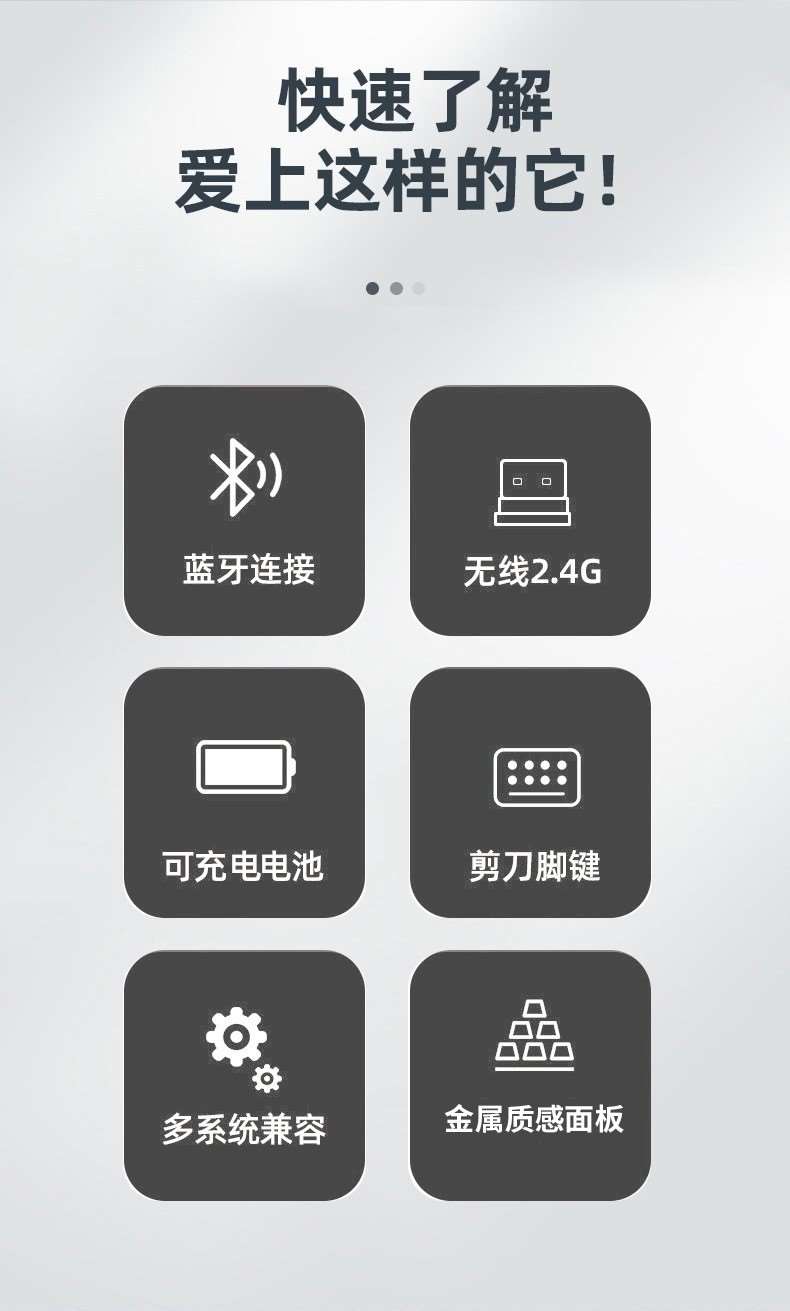 快速了解
爱上这样的它!

蓝牙连接

无线2.4G

可充电电池

剪刀脚键

多系统兼容

金属质感面板