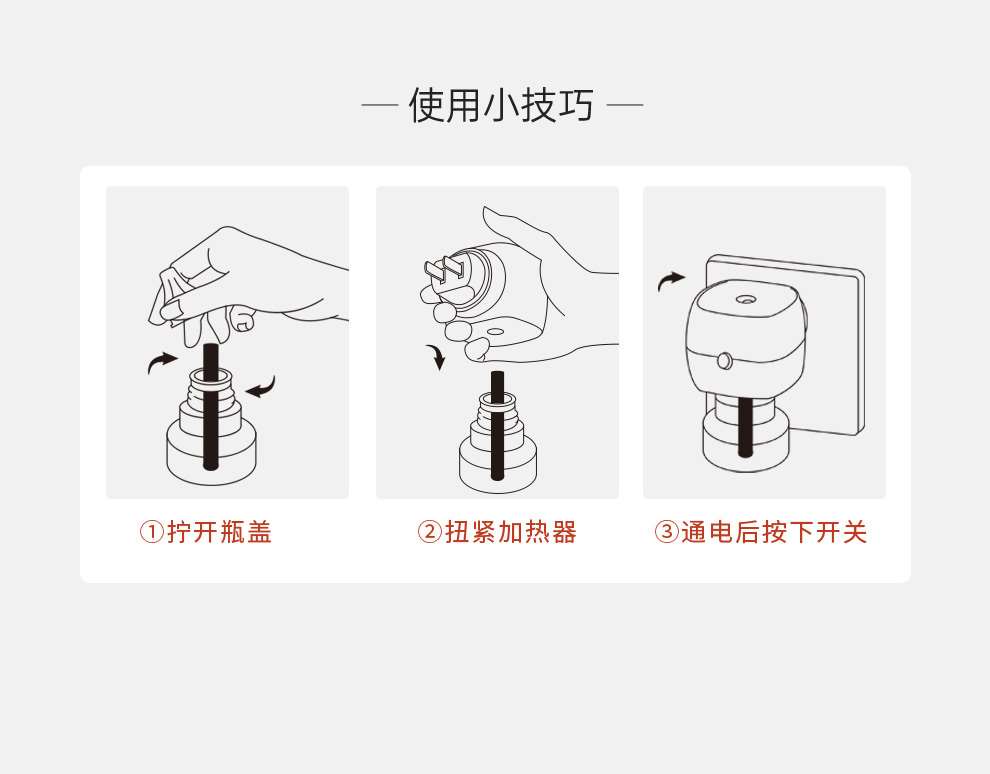 — 使用小技巧 —

①拧开瓶盖

②扭紧加热器

③通电后按下开关