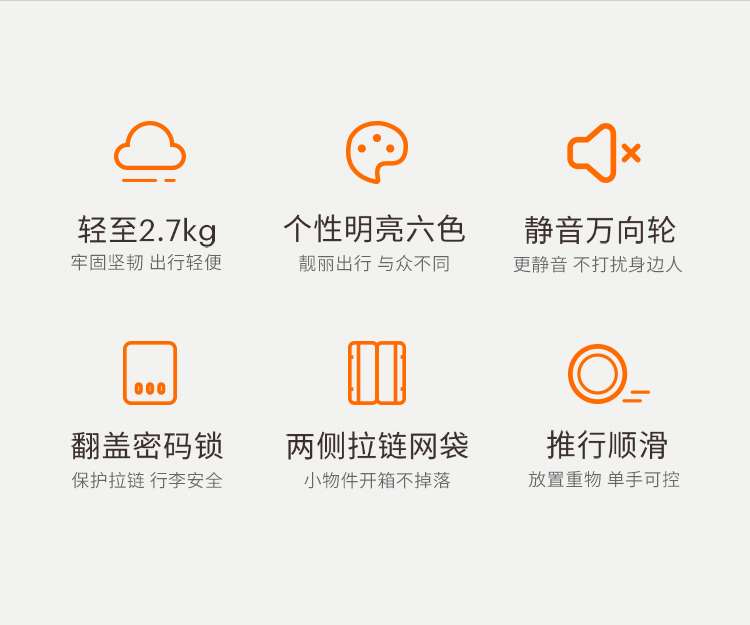 轻至2.7kg
牢固坚韧 出行轻便

个性明亮六色
靓丽出行 与众不同

静音万向轮
更静音 不打扰身边人

翻盖密码锁
保护拉链 行李安全

两侧拉链网袋
小物件开箱不掉落

推行顺滑
放置重物 单手可控