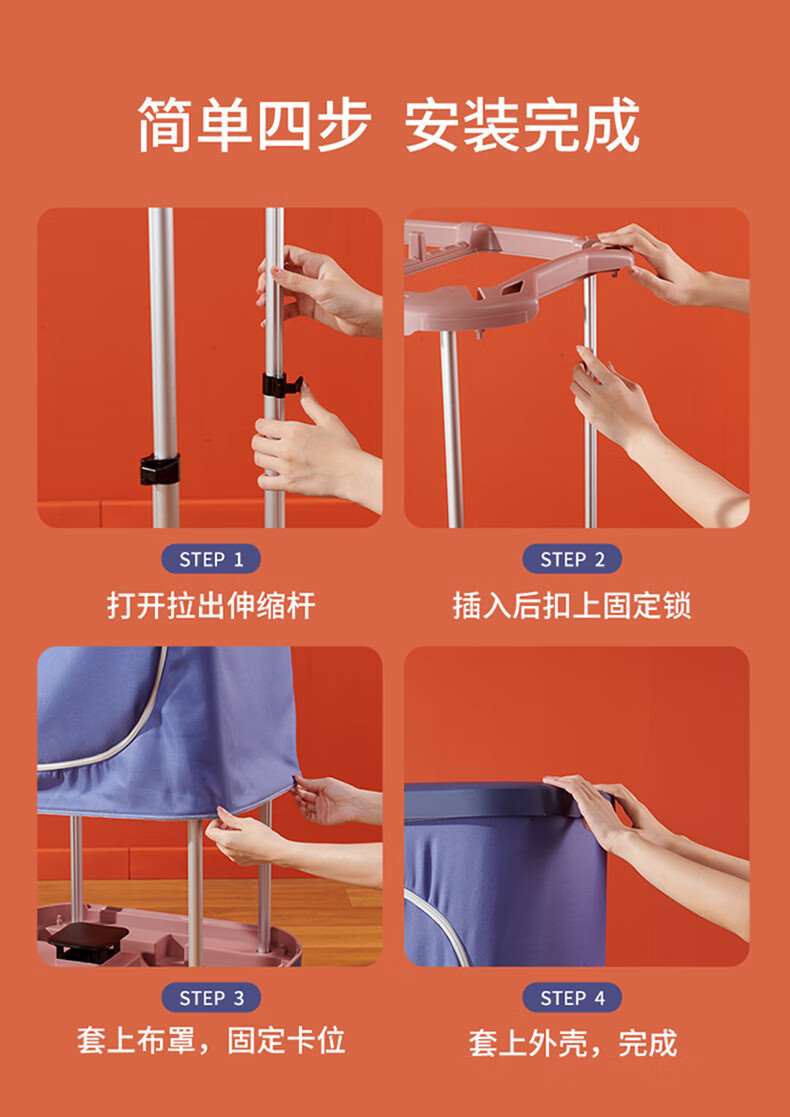 简单四步 安装完成

STEP 1
打开拉出伸缩杆

STEP 2
插入后扣上固定锁

STEP 3
套上布罩，固定卡位

STEP 4
套上外壳，完成