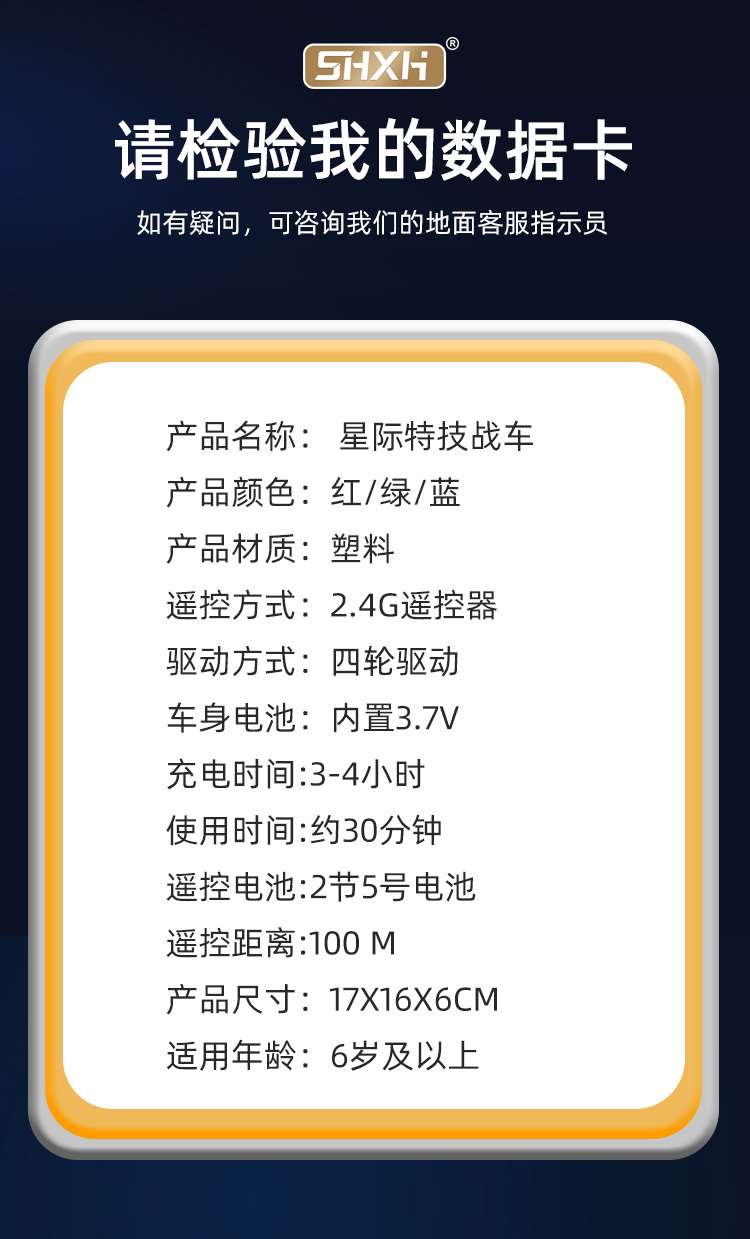 SHXH®

请检验我的数据卡

如有疑问，可咨询我们的地面客服指示员

产品名称：星际特技战车

产品颜色：红/绿/蓝

产品材质：塑料

遥控方式：2.4G遥控器

驱动方式：四轮驱动

车身电池：内置3.7V

充电时间:3-4小时

使用时间:约30分钟

遥控电池:2节5号电池

遥控距离:100 M

产品尺寸：17X16X6CM

适用年龄：6岁及以上