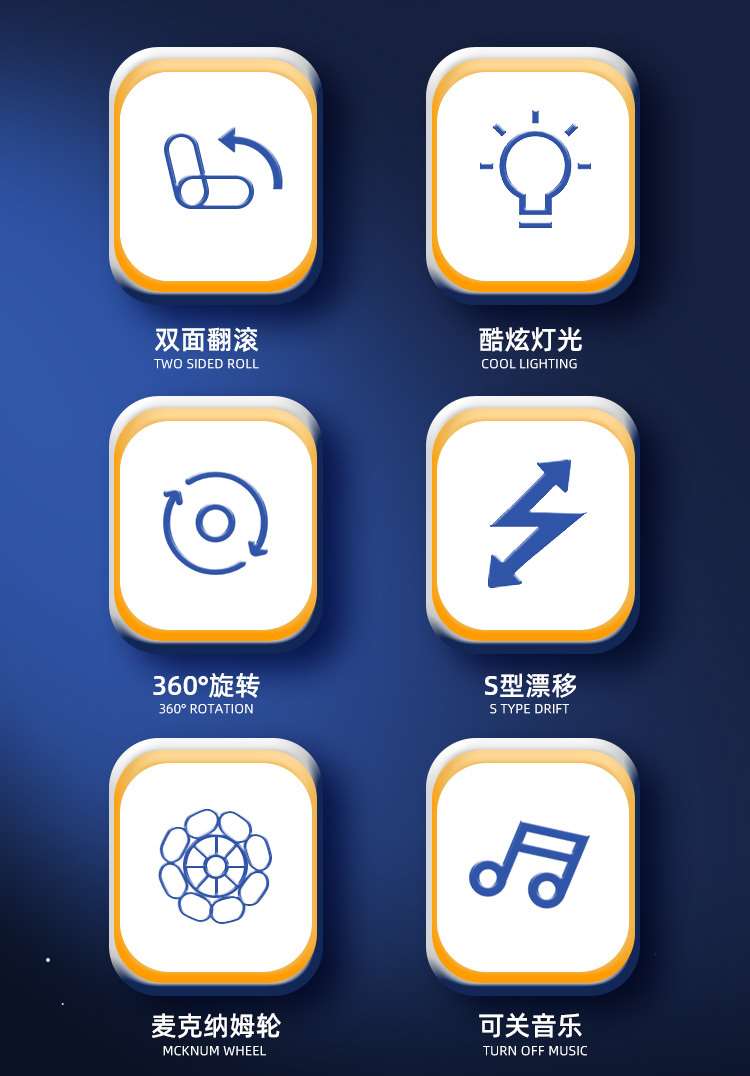 双面翻滚
TWO SIDED ROLL

酷炫灯光
COOL LIGHTING

360°旋转
360° ROTATION

S型漂移
S TYPE DRIFT

麦克纳姆轮
MCKNUM WHEEL

可关音乐
TURN OFF MUSIC