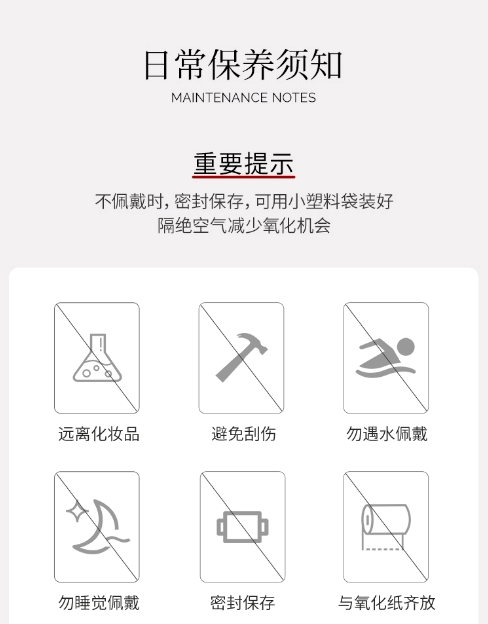 日常保养须知
MAINTENANCE NOTES

重要提示

不佩戴时，密封保存，可用小塑料袋装好
隔绝空气减少氧化机会

远离化妆品

避免刮伤

勿遇水佩戴

勿睡觉佩戴

密封保存

与氧化纸齐放