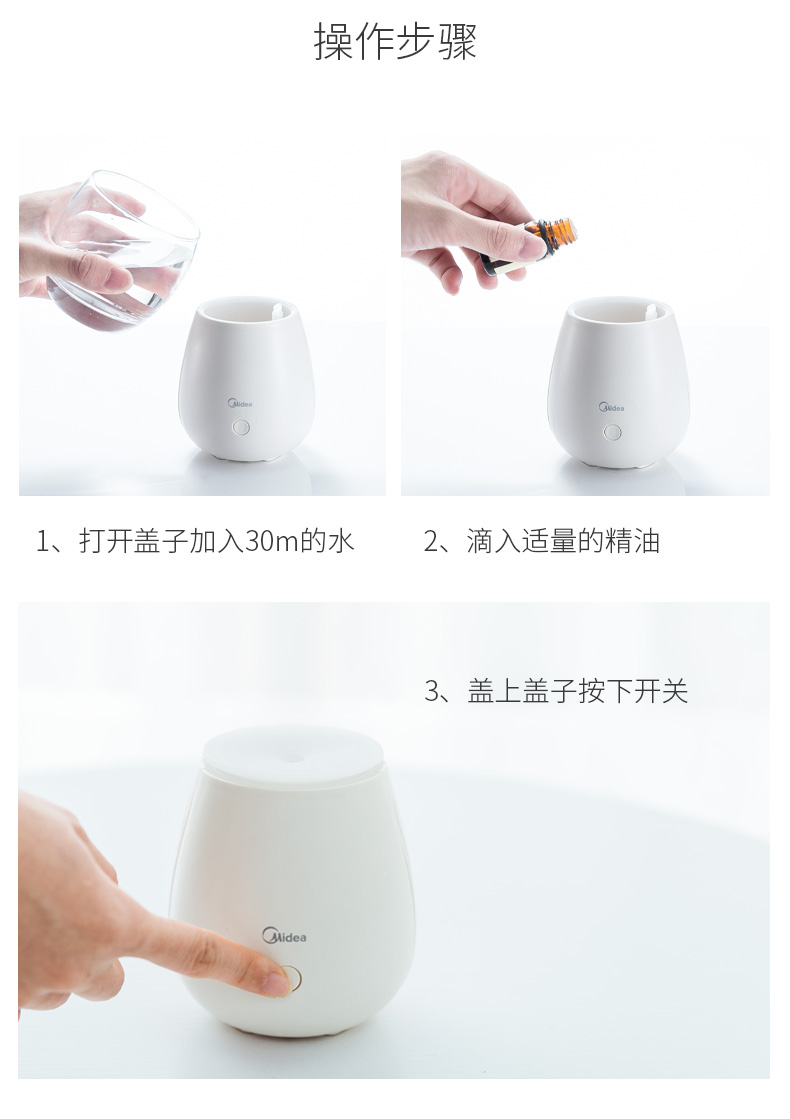 操作步骤

Midea

Midea

1、打开盖子加入30m的水

2、滴入适量的精油

3、盖上盖子按下开关

Midea