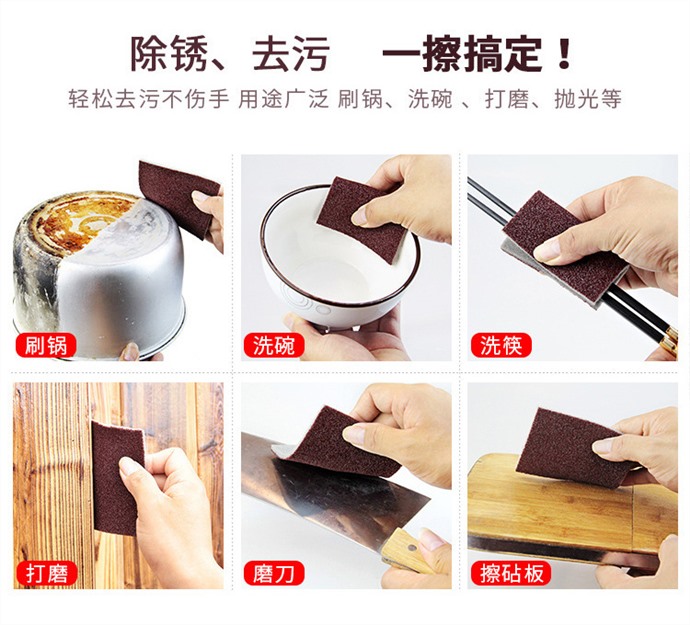 除锈、去污　一擦搞定！

轻松去污不伤手 用途广泛 刷锅、洗碗 、打磨、抛光等

刷锅

洗碗

洗筷

打磨

磨刀

擦砧板