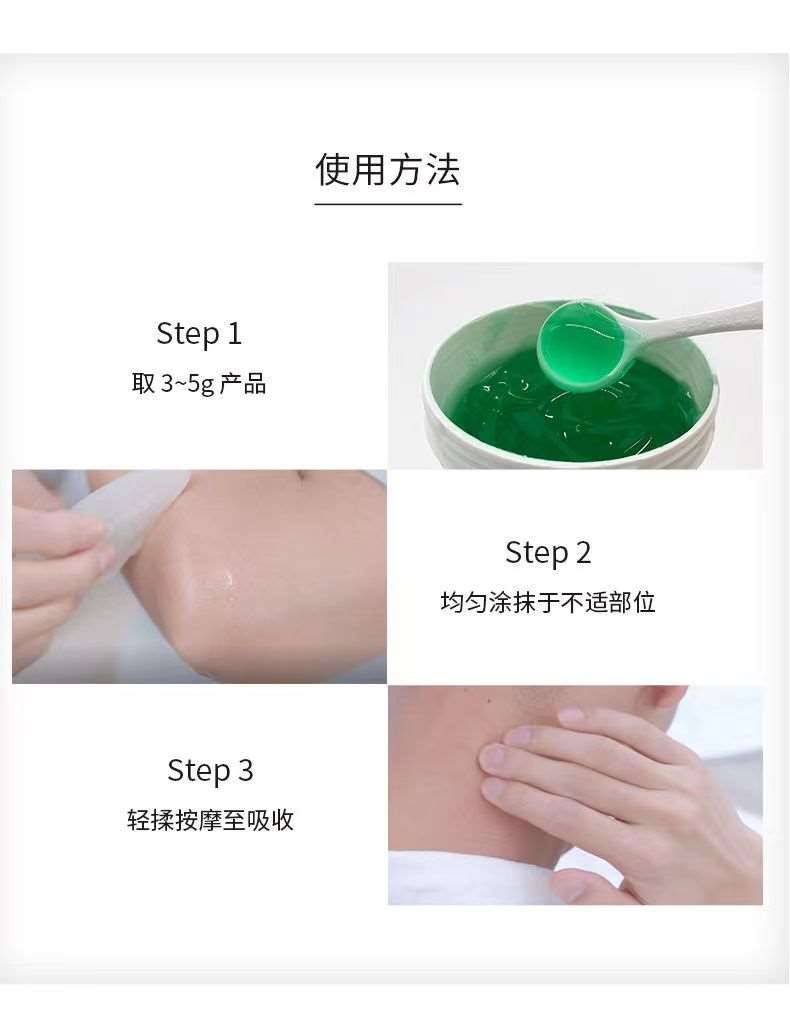 使用方法

Step 1
取 3~5g 产品

Step 2
均匀涂抹于不适部位

Step 3
轻揉按摩至吸收